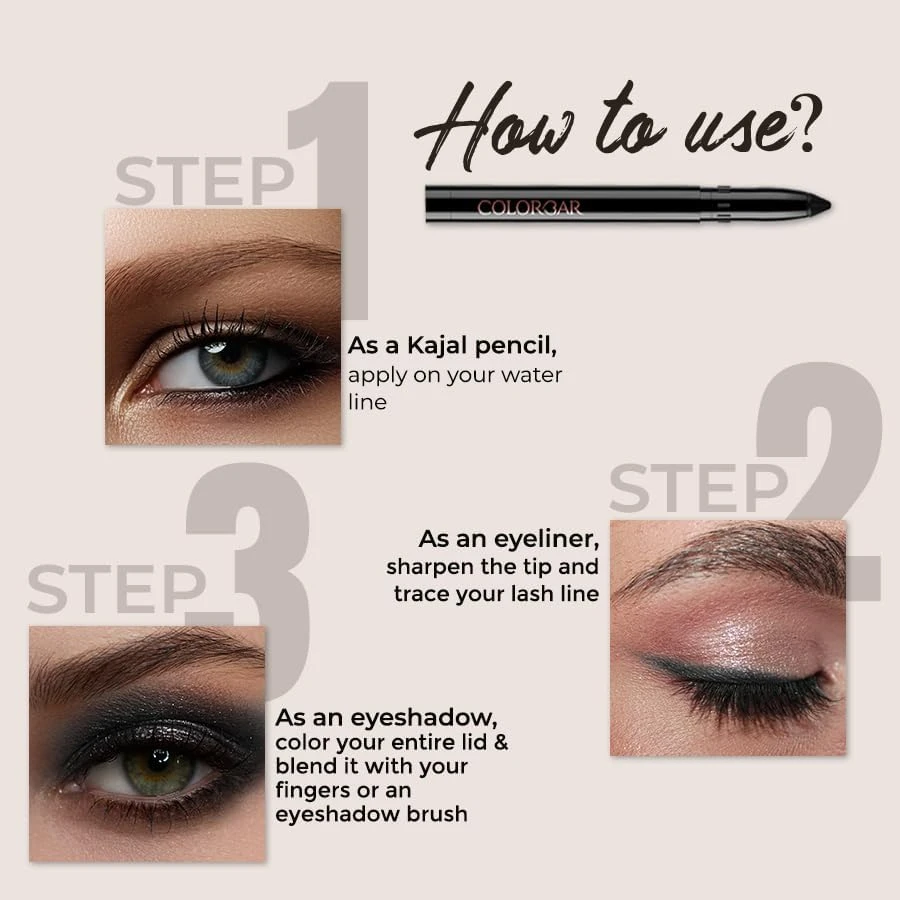 How to use?

COLORBAR

STEP 1

As a Kajal pencil, apply on your water line

STEP 2

As an eyeliner, sharpen the tip and trace your lash line

STEP 3

As an eyeshadow, color your entire lid & blend it with your fingers or an eyeshadow brush